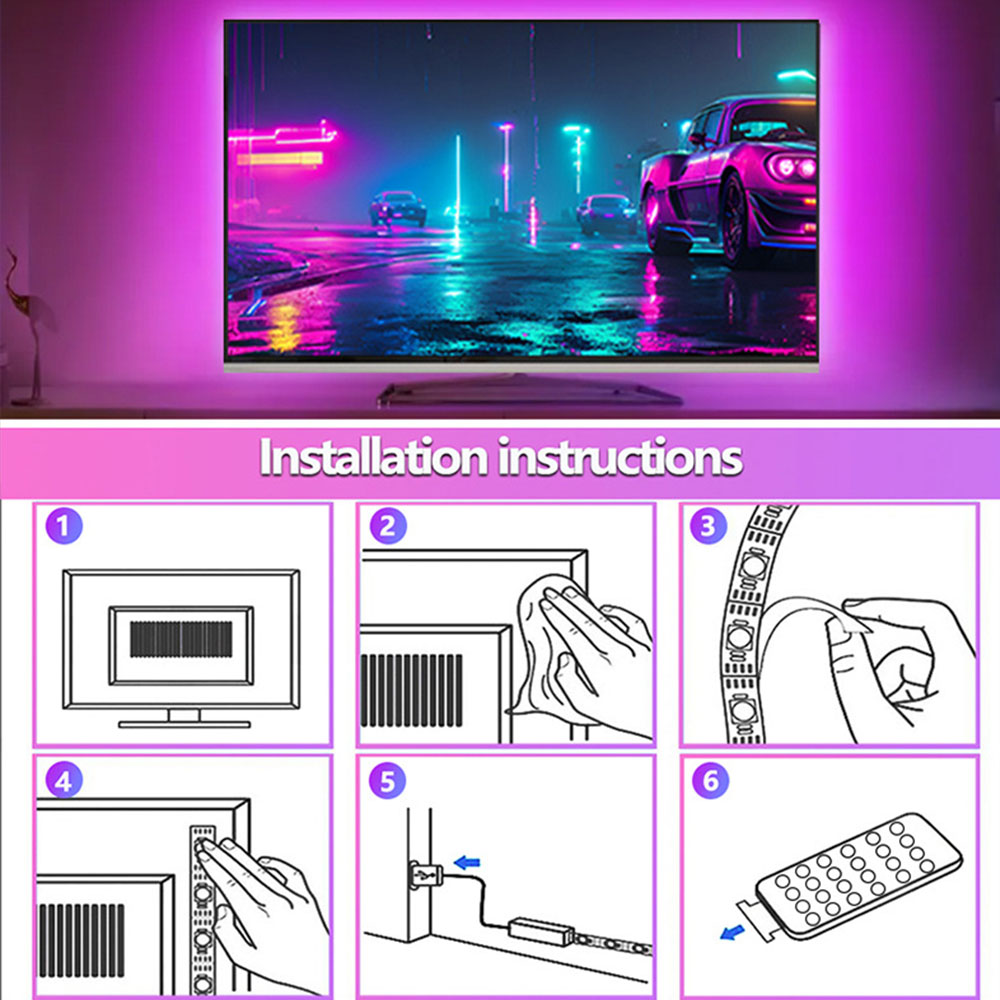 Installation instructions

1

2

3

4

5

6